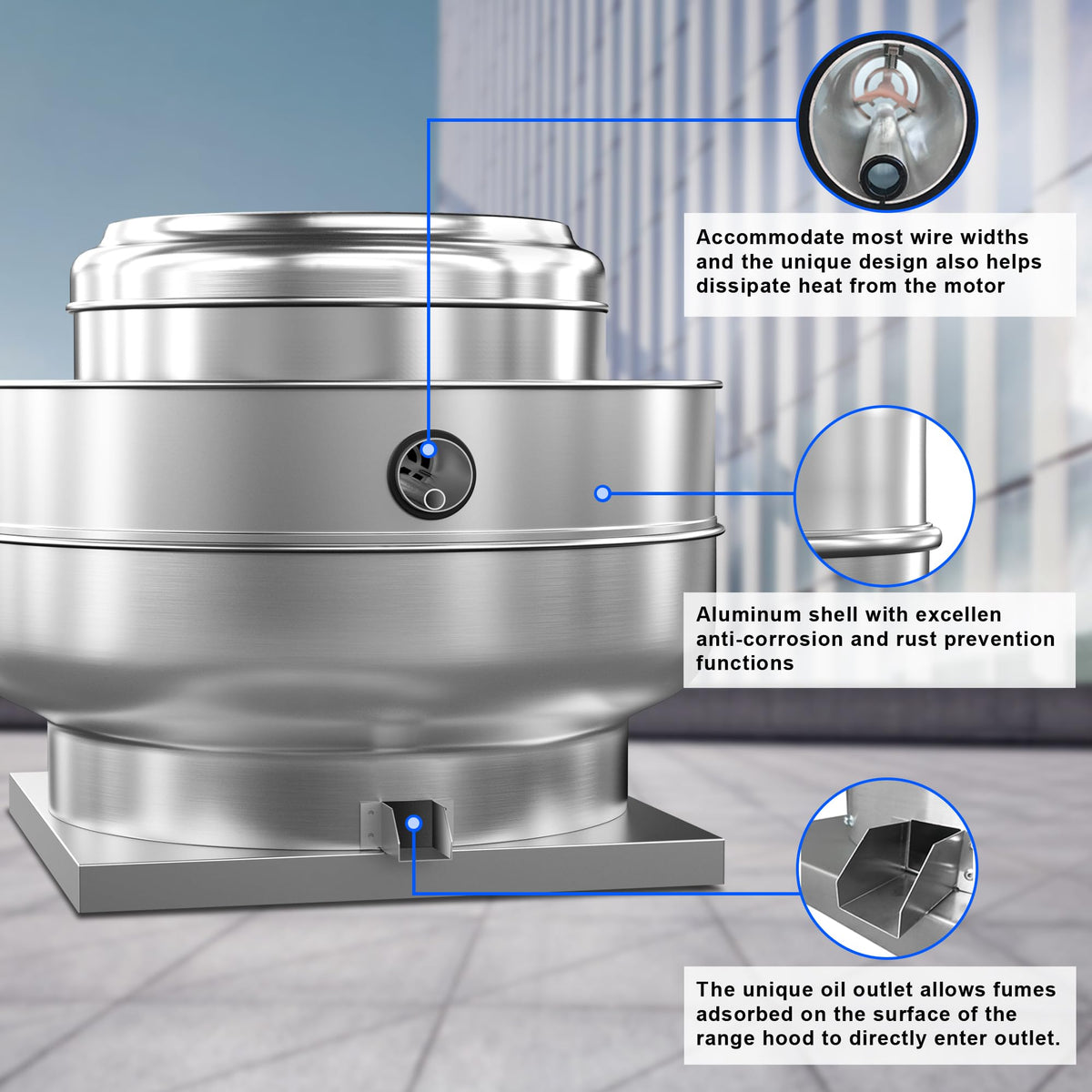 Accommodate most wire widths and the unique design also helps dissipate heat from the motor

Aluminum shell with excellen anti-corrosion and rust prevention functions

The unique oil outlet allows fumes adsorbed on the surface of the range hood to directly enter outlet.