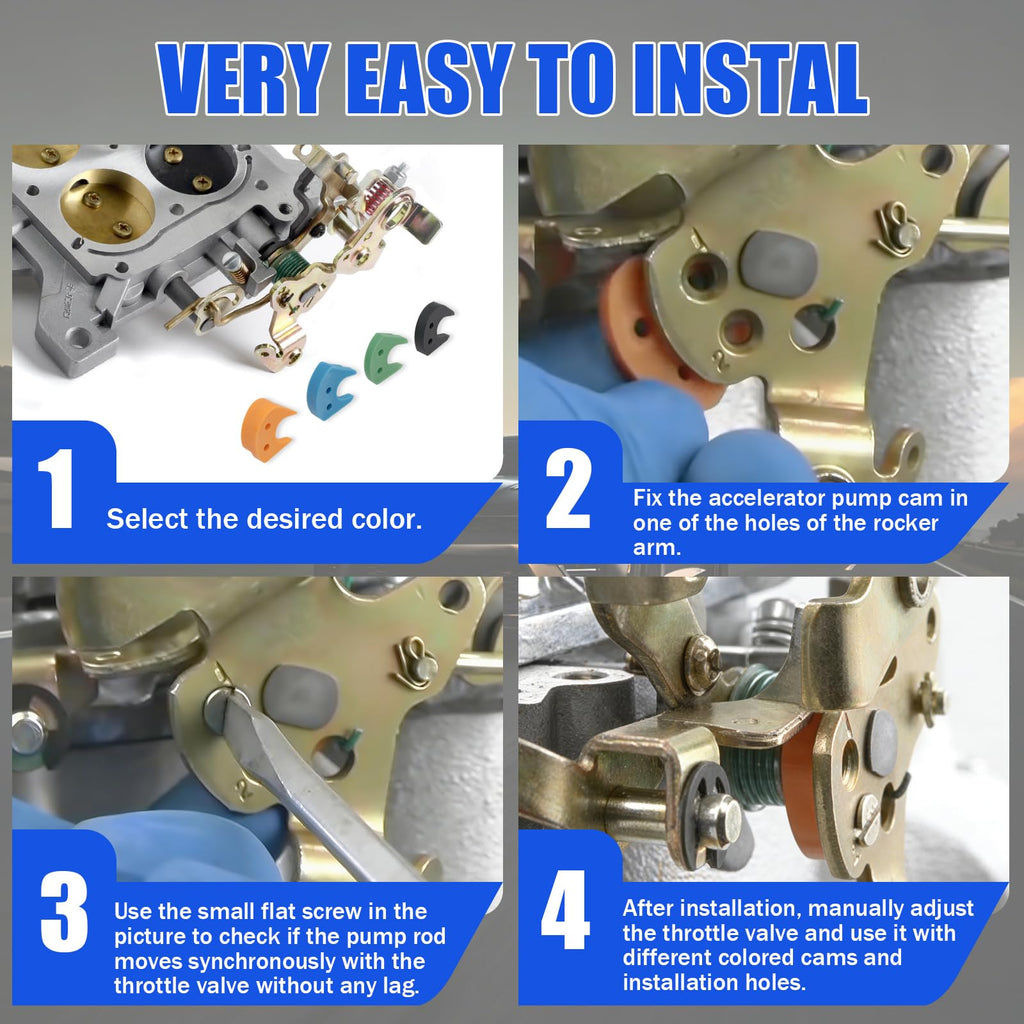 VERY EASY TO INSTAL

1
Select the desired color.

2
Fix the accelerator pump cam in one of the holes of the rocker arm.

3
Use the small flat screw in the picture to check if the pump rod moves synchronously with the throttle valve without any lag.

4
After installation, manually adjust the throttle valve and use it with different colored cams and installation holes.